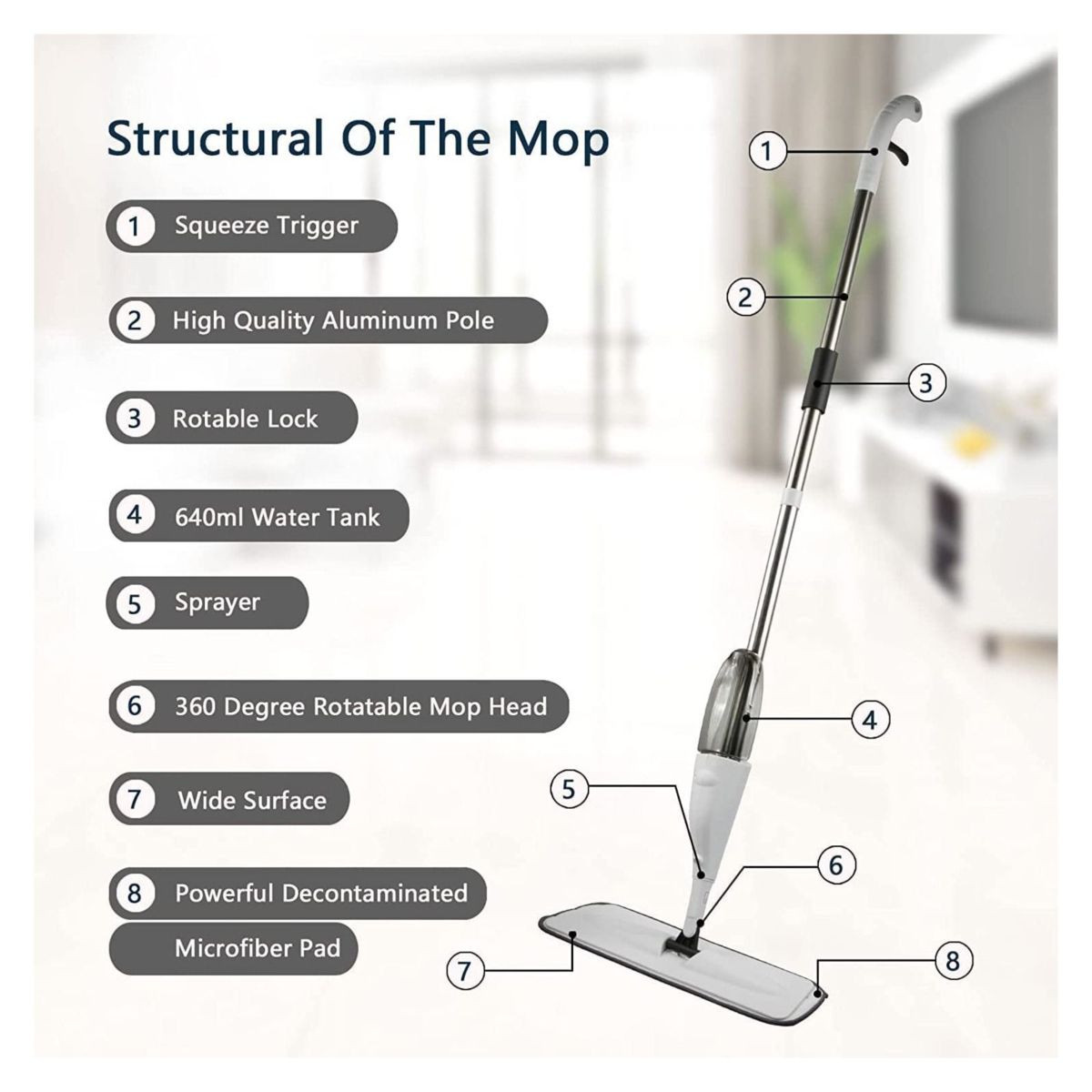 Structural Of The Mop

1 Squeeze Trigger

2 High Quality Aluminum Pole

3 Rotable Lock

4 640ml Water Tank

5 Sprayer

6 360 Degree Rotatable Mop Head

7 Wide Surface

8 Powerful Decontaminated Microfiber Pad

1
2
3
4
5
6
7
8