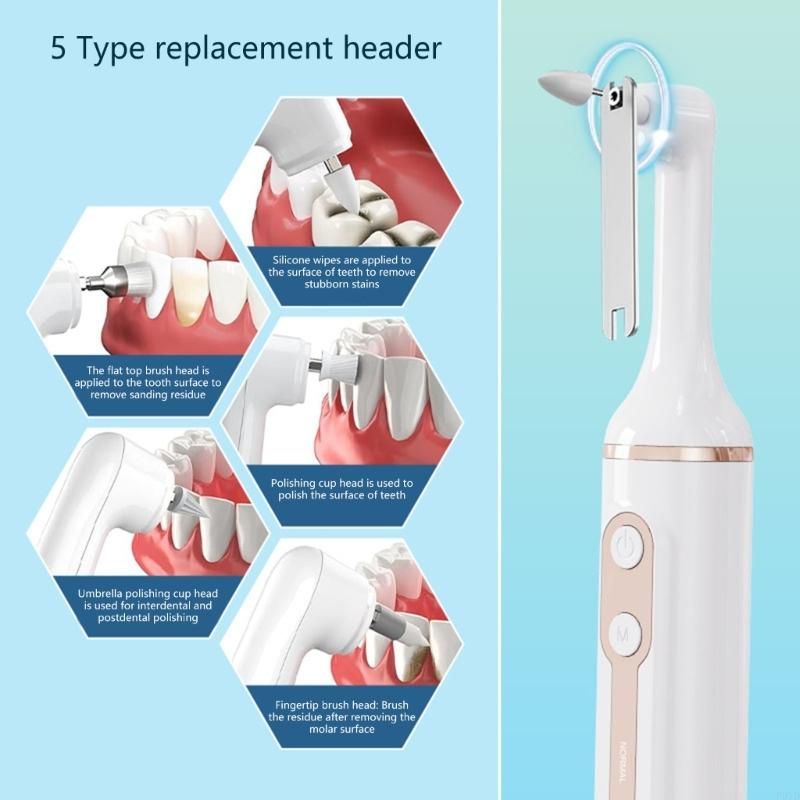 5 Type replacement header

Silicone wipes are applied to the surface of teeth to remove stubborn stains

The flat top brush head is applied to the tooth surface to remove sanding residue

Polishing cup head is used to polish the surface of teeth

Umbrella polishing cup head is used for interdental and postdental polishing

Fingertip brush head: Brush the residue after removing the molar surface

M

NORMAL