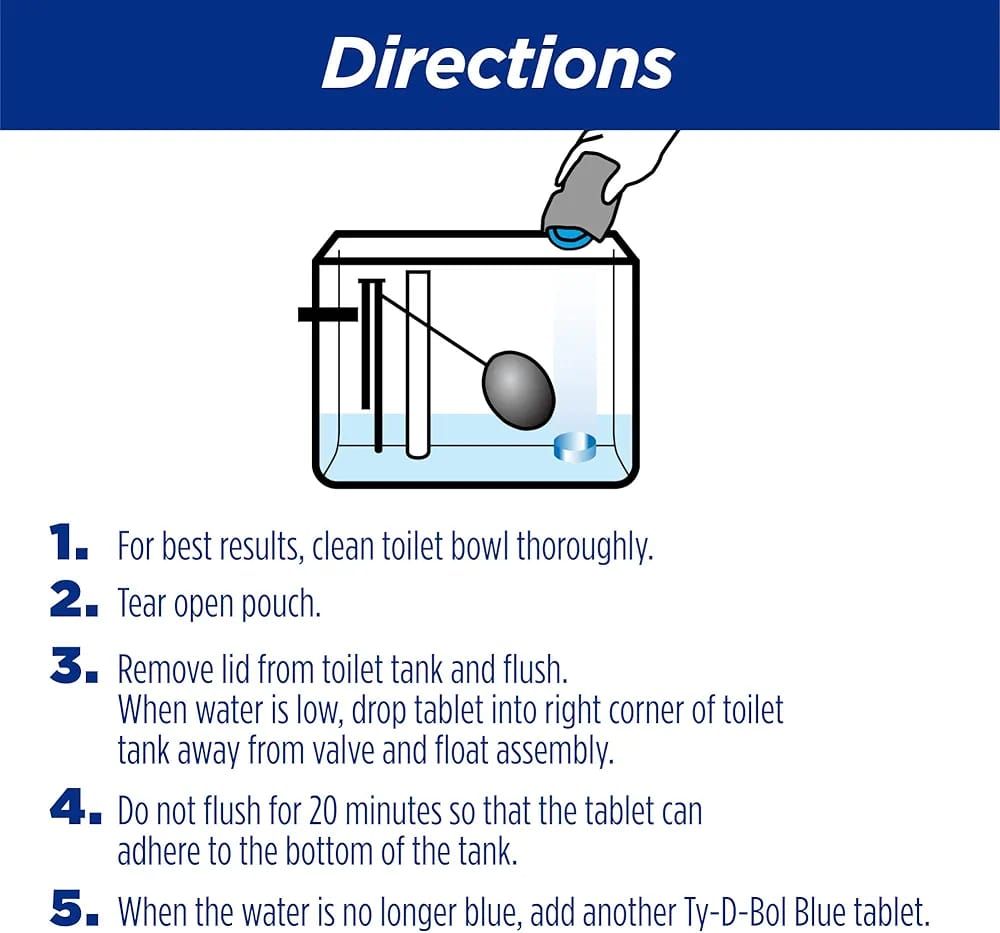 Directions

1. For best results, clean toilet bowl thoroughly.

2. Tear open pouch.

3. Remove lid from toilet tank and flush. When water is low, drop tablet into right corner of toilet tank away from valve and float assembly.

4. Do not flush for 20 minutes so that the tablet can adhere to the bottom of the tank.

5. When the water is no longer blue, add another Ty-D-Bol Blue tablet.