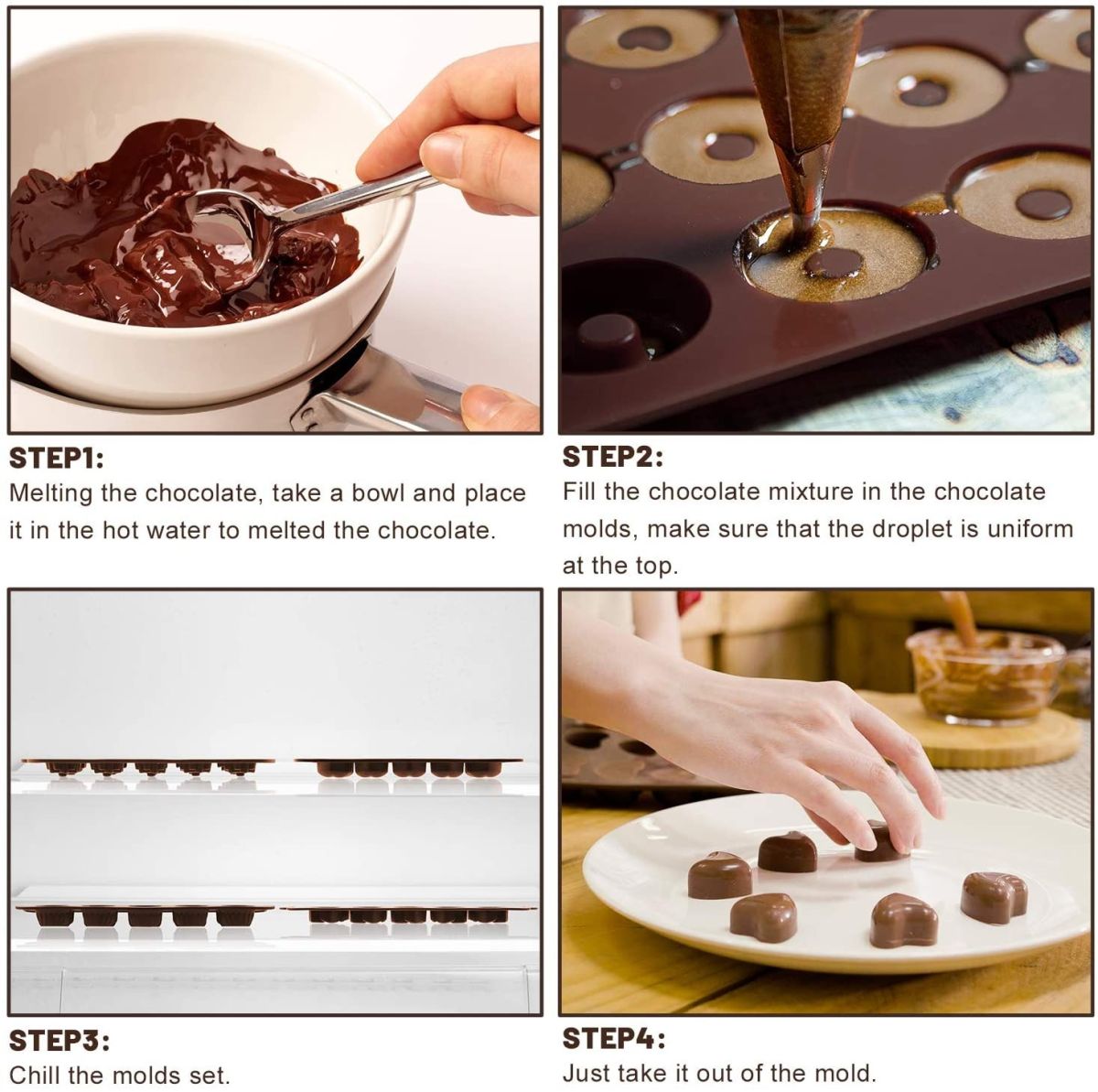 STEP1:
Melting the chocolate, take a bowl and place it in the hot water to melted the chocolate.

STEP2:
Fill the chocolate mixture in the chocolate molds, make sure that the droplet is uniform at the top.

STEP3:
Chill the molds set.

STEP4:
Just take it out of the mold.