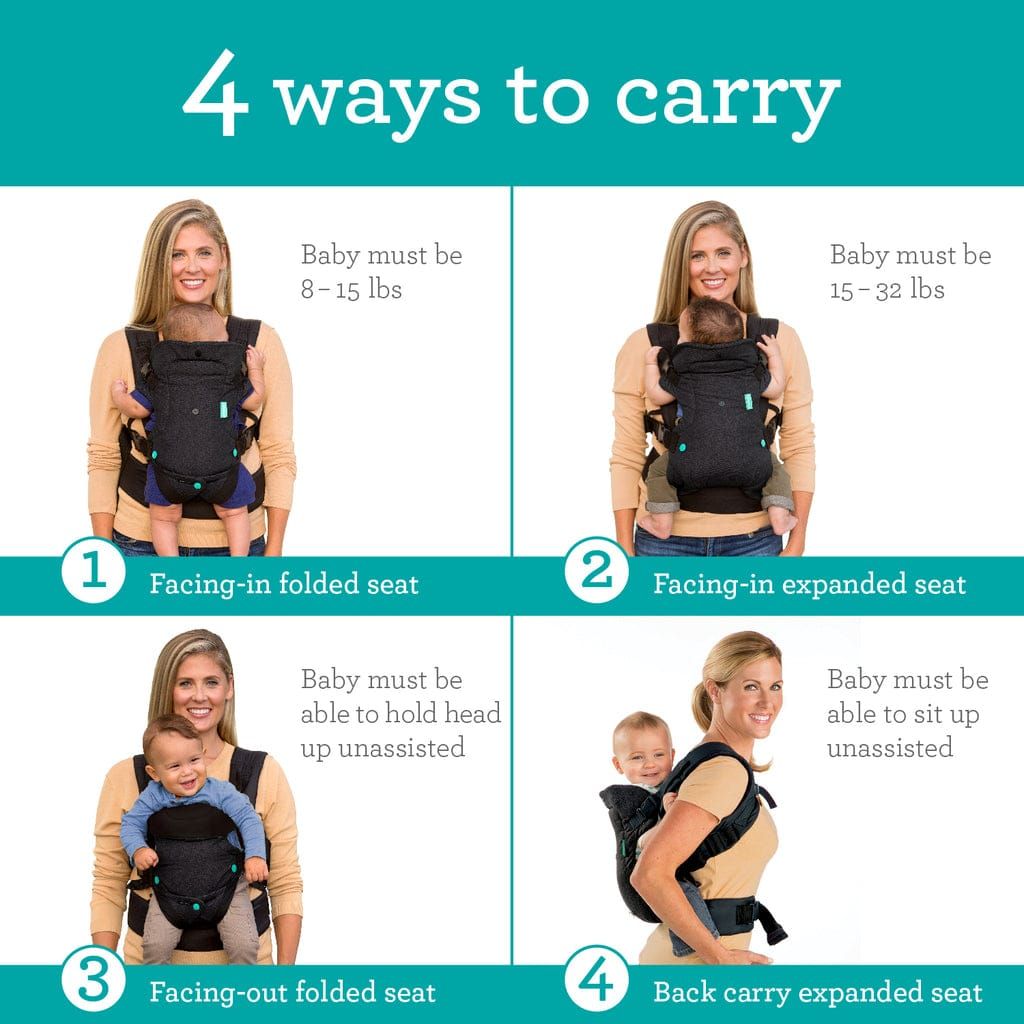 4 ways to carry

Baby must be 8 – 15 lbs

1 Facing-in folded seat

Baby must be 15 – 32 lbs

2 Facing-in expanded seat

Baby must be able to hold head up unassisted

3 Facing-out folded seat

Baby must be able to sit up unassisted

4 Back carry expanded seat