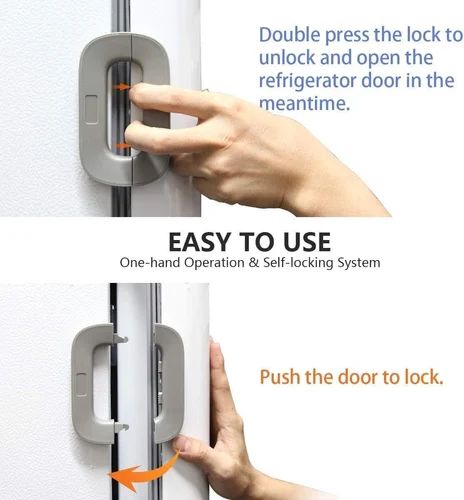 Double press the lock to unlock and open the refrigerator door in the meantime.

EASY TO USE
One-hand Operation & Self-locking System

Push the door to lock.