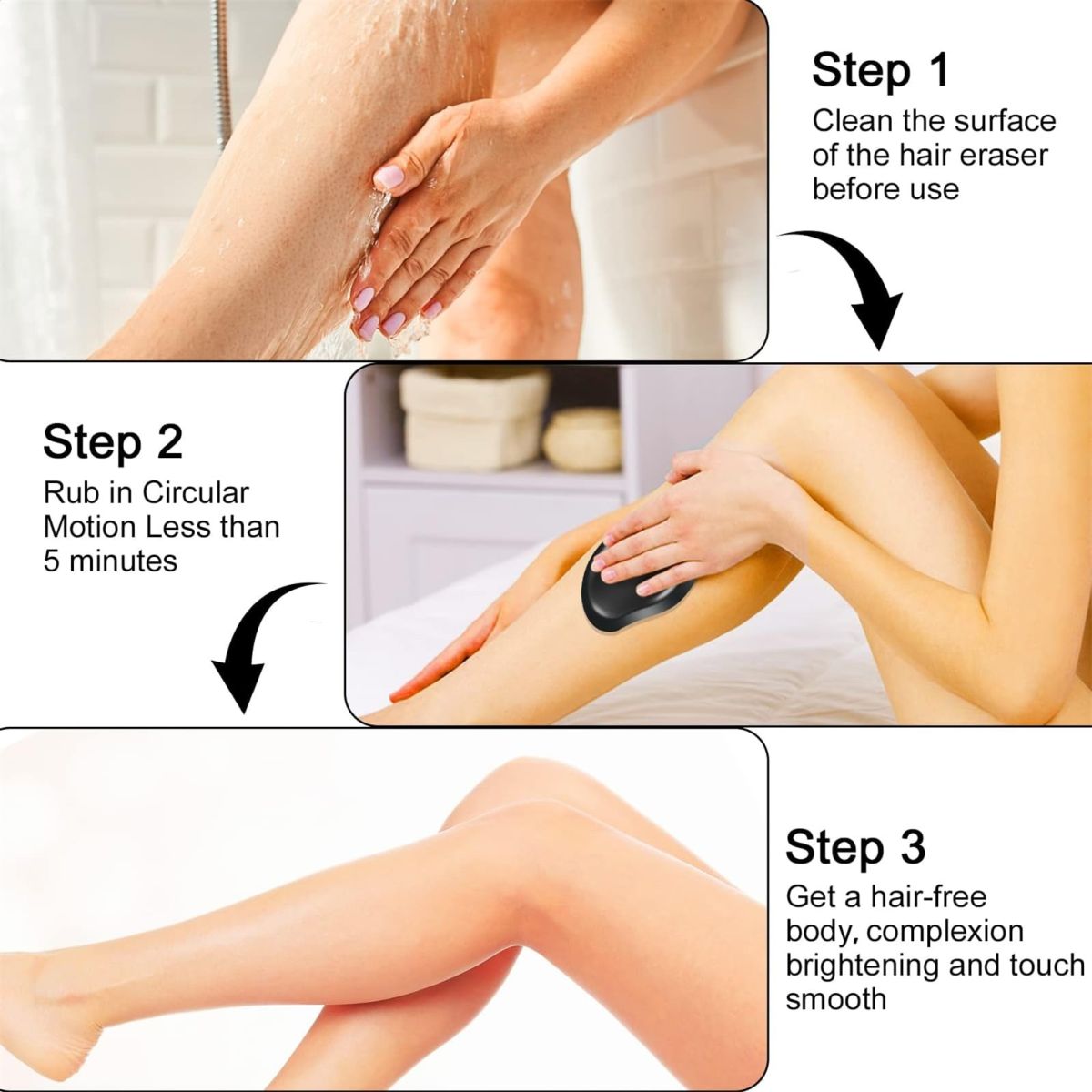 Step 1
Clean the surface of the hair eraser before use

Step 2
Rub in Circular Motion Less than 5 minutes

Step 3
Get a hair-free body, complexion brightening and touch smooth