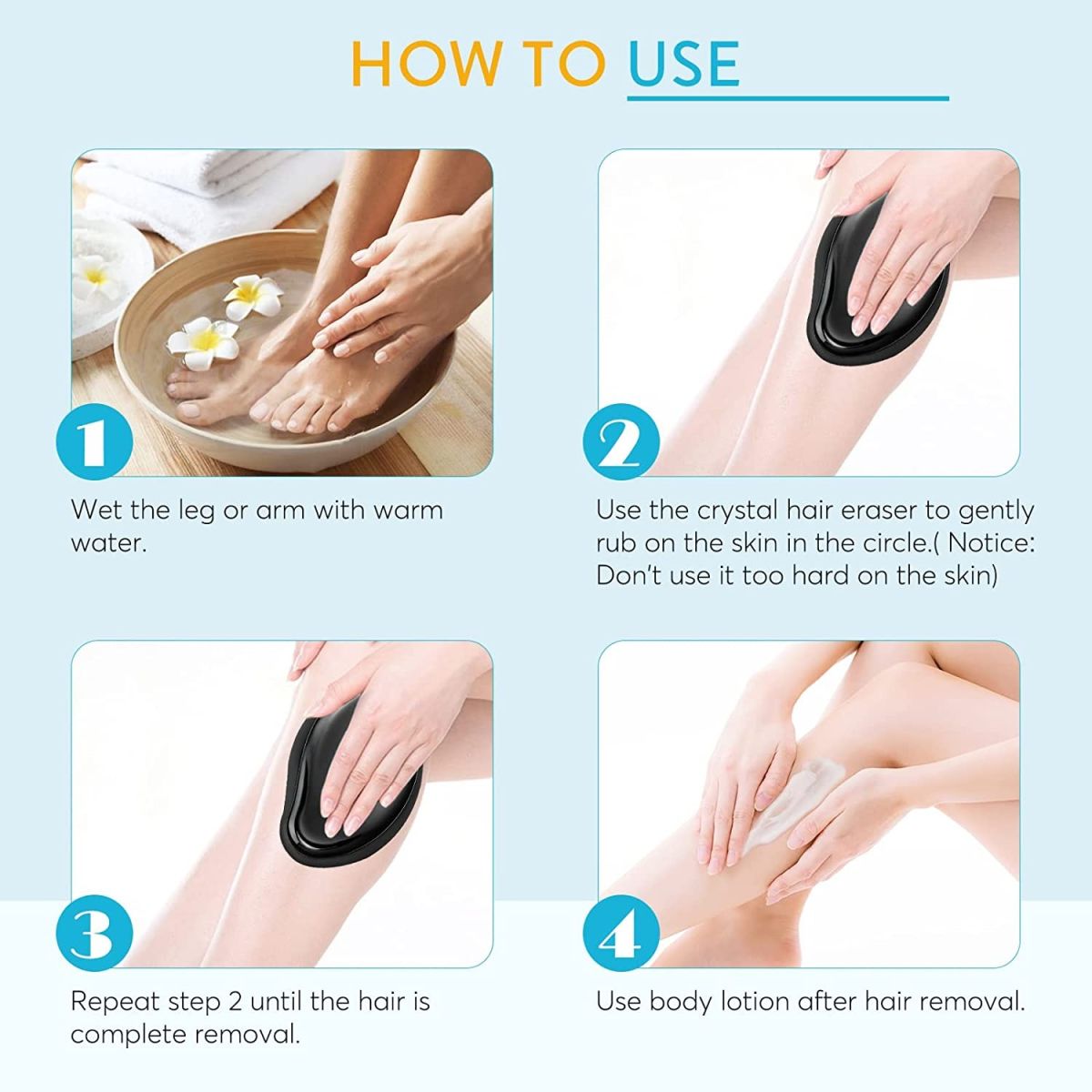 HOW TO USE

1

Wet the leg or arm with warm water.

2

Use the crystal hair eraser to gently rub on the skin in the circle.( Notice: Don't use it too hard on the skin)

3

Repeat step 2 until the hair is complete removal.

4

Use body lotion after hair removal.