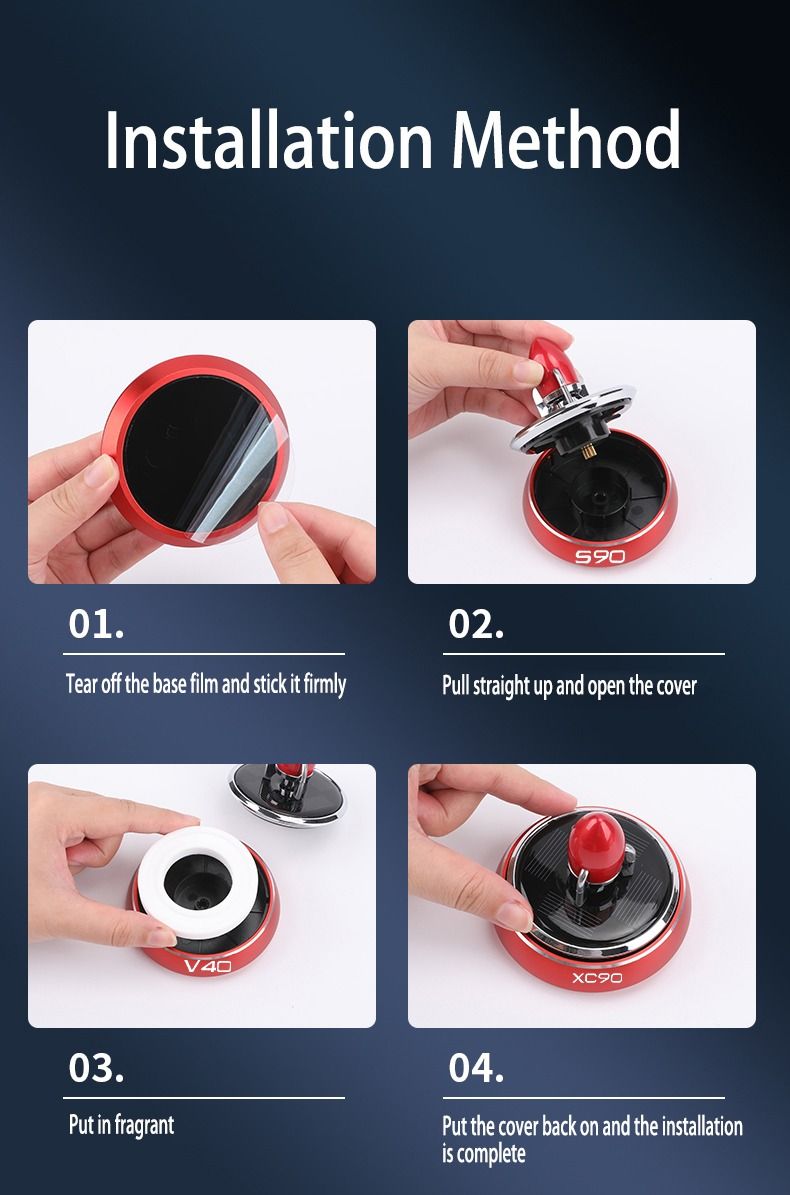 Installation Method

S90

01.

Tear off the base film and stick it firmly

02.

Pull straight up and open the cover

V40

XC90

03.

Put in fragrant

04.

Put the cover back on and the installation is complete