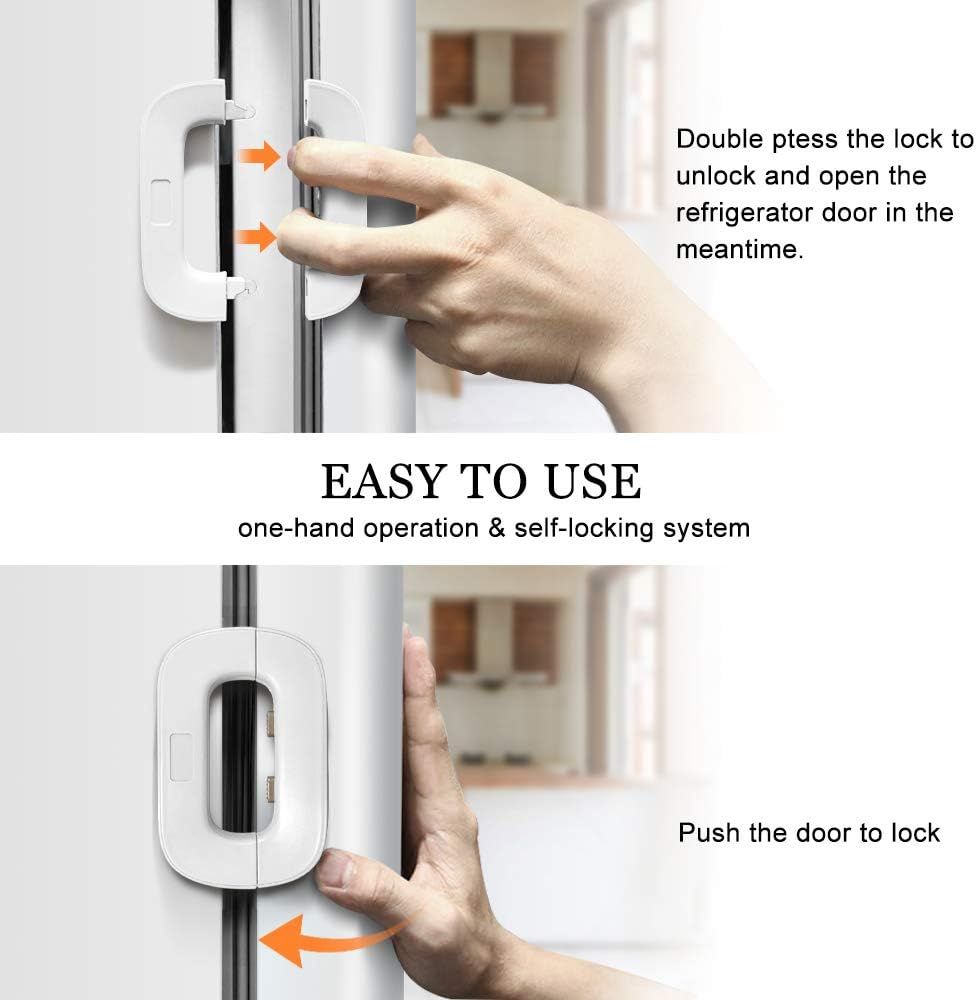 Double ptess the lock to unlock and open the refrigerator door in the meantime.

EASY TO USE

one-hand operation & self-locking system

Push the door to lock