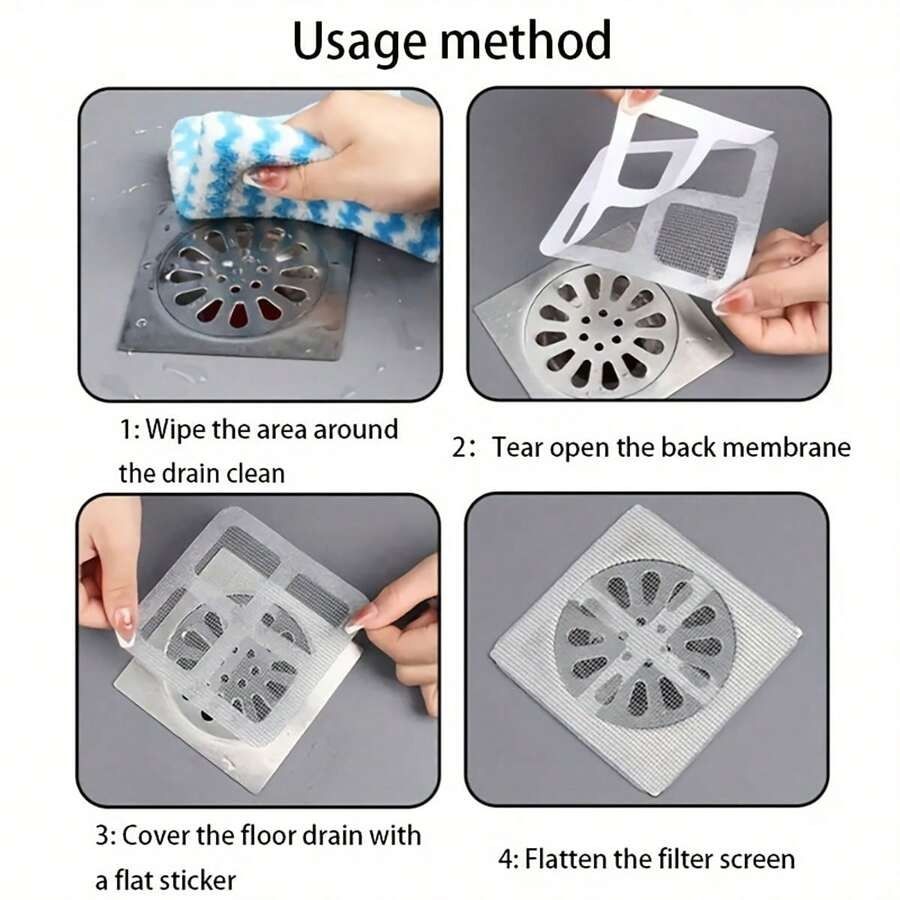 Usage method

1: Wipe the area around the drain clean

2: Tear open the back membrane

3: Cover the floor drain with a flat sticker

4: Flatten the filter screen