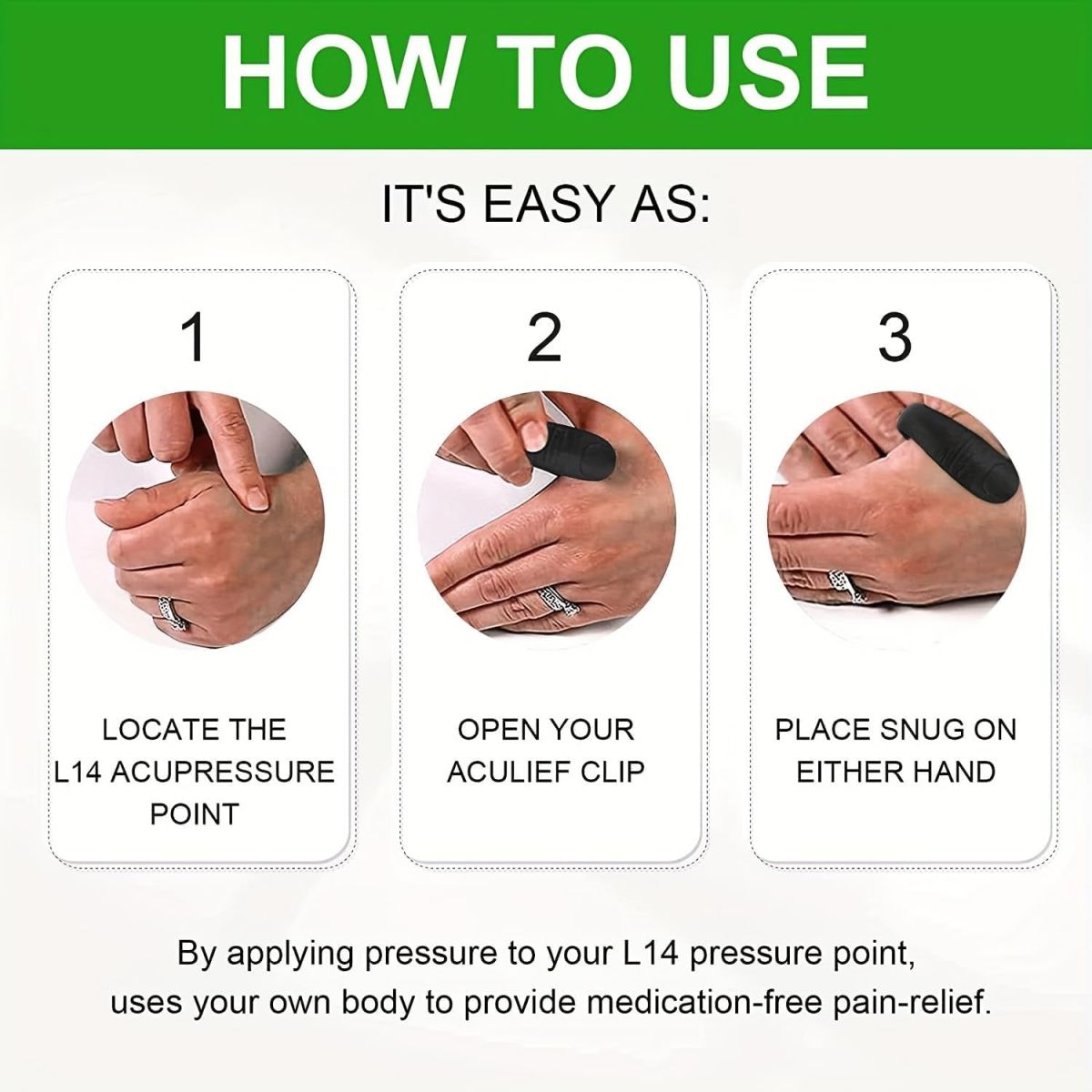 HOW TO USE

IT'S EASY AS:

1

LOCATE THE L14 ACUPRESSURE POINT

2

OPEN YOUR ACULIEF CLIP

3

PLACE SNUG ON EITHER HAND

By applying pressure to your L14 pressure point, uses your own body to provide medication-free pain-relief.