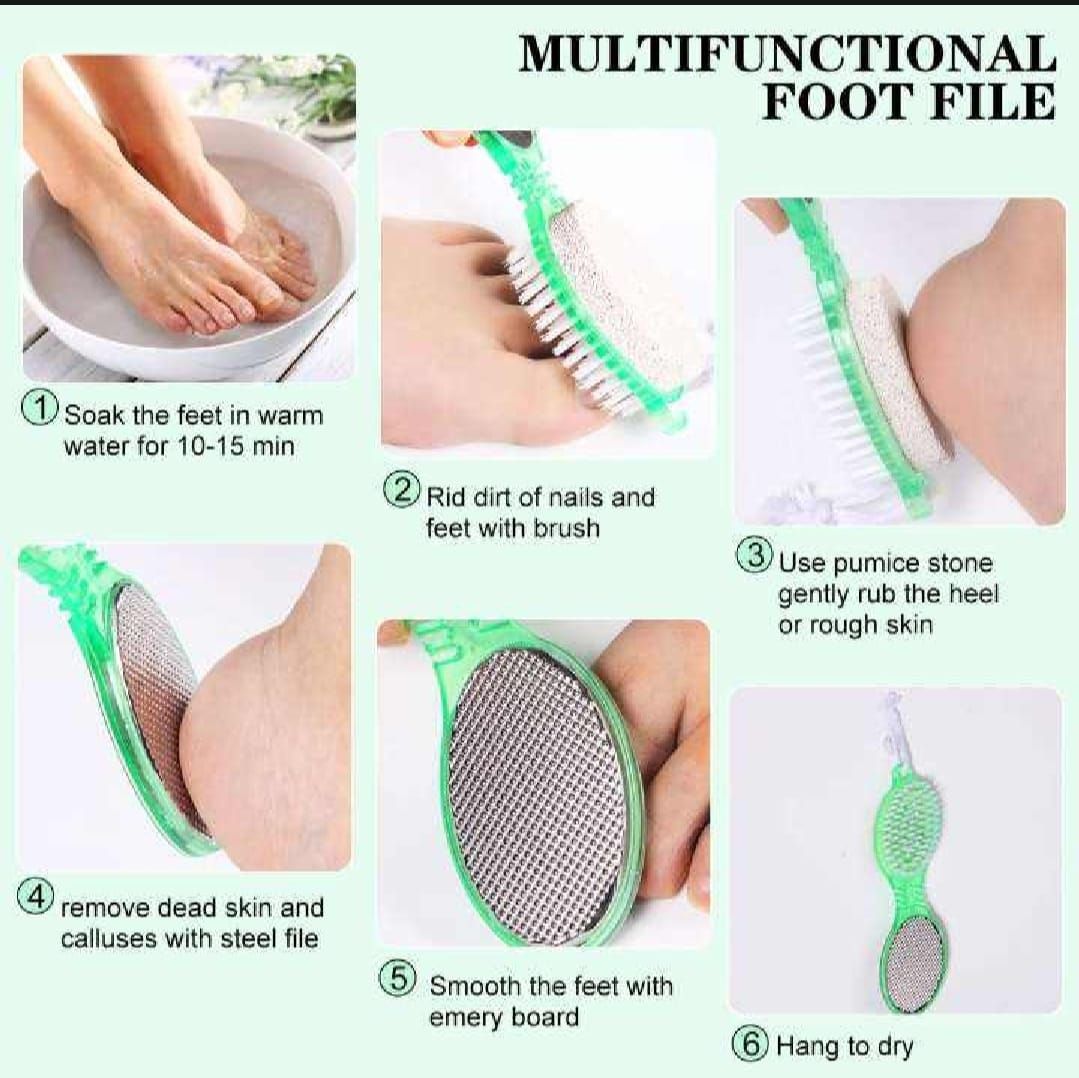 MULTIFUNCTIONAL FOOT FILE

① Soak the feet in warm water for 10-15 min

② Rid dirt of nails and feet with brush

③ Use pumice stone gently rub the heel or rough skin

④ remove dead skin and calluses with steel file

⑤ Smooth the feet with emery board

⑥ Hang to dry