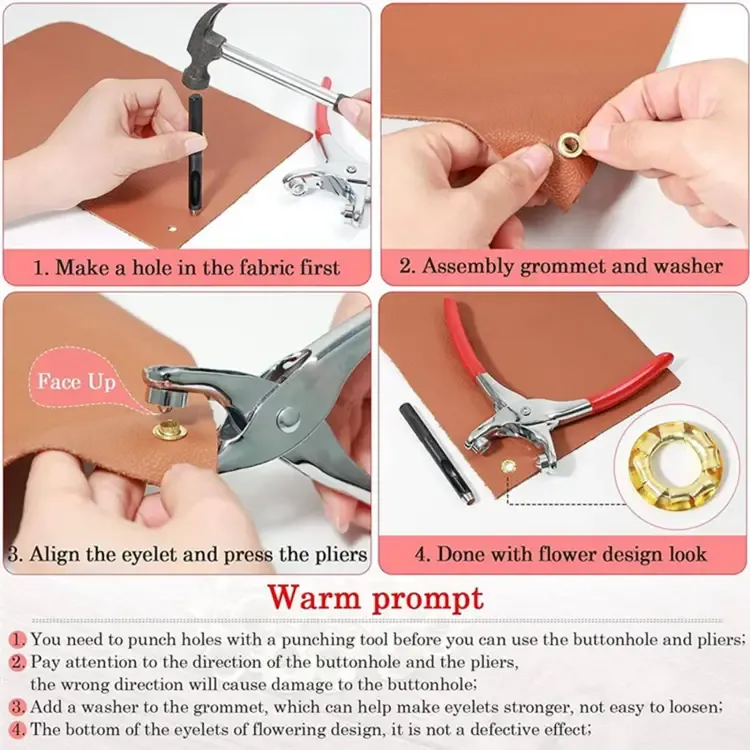 1. Make a hole in the fabric first

2. Assembly grommet and washer

Face Up

3. Align the eyelet and press the pliers

4. Done with flower design look

Warm prompt

1. You need to punch holes with a punching tool before you can use the buttonhole and pliers;
2. Pay attention to the direction of the buttonhole and the pliers, the wrong direction will cause damage to the buttonhole;
3. Add a washer to the grommet, which can help make eyelets stronger, not easy to loosen;
4. The bottom of the eyelets of flowering design, it is not a defective effect;