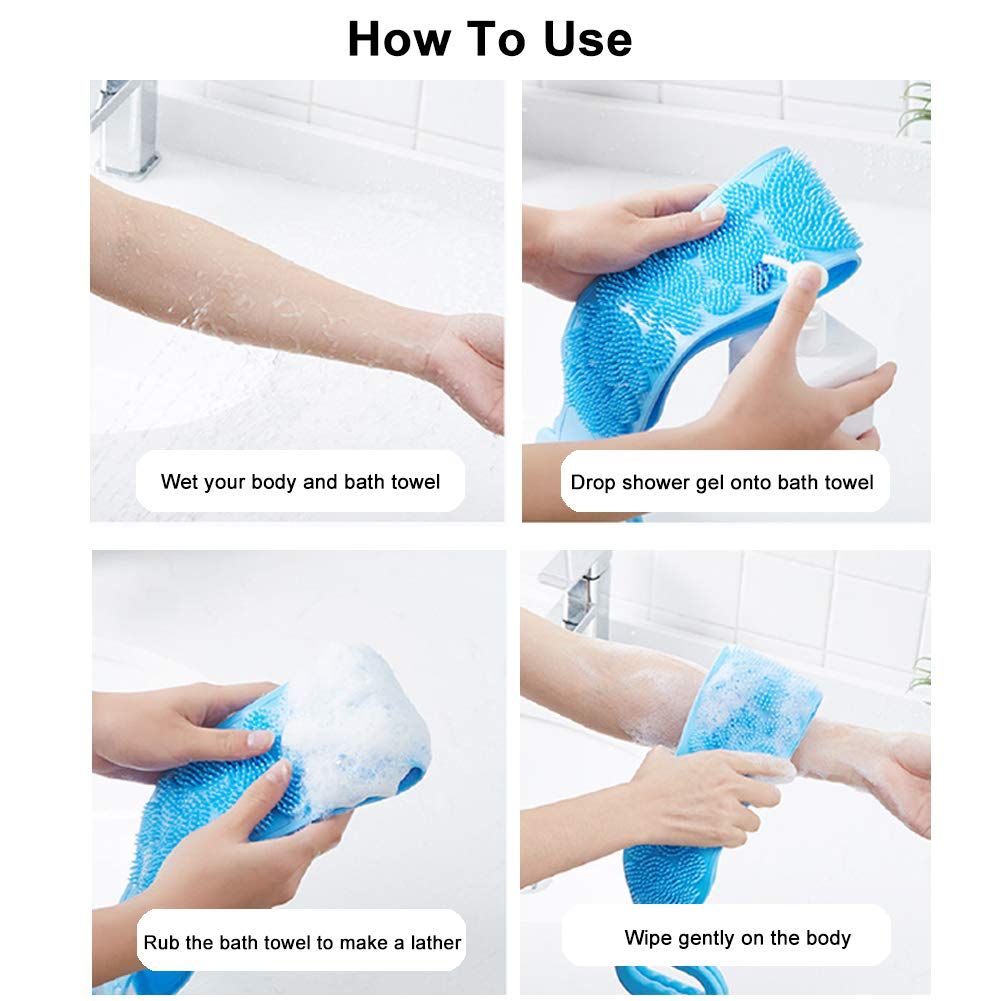 How To Use

Wet your body and bath towel

Drop shower gel onto bath towel

Rub the bath towel to make a lather

Wipe gently on the body