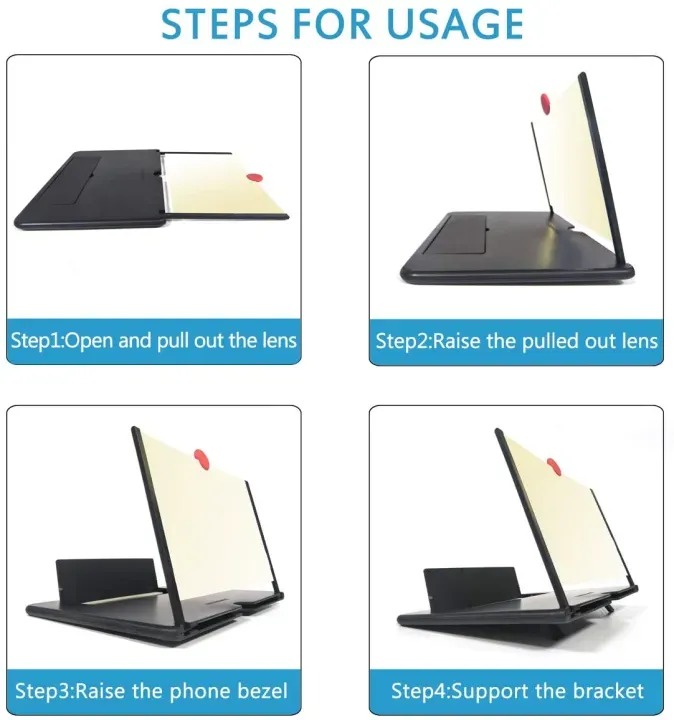 STEPS FOR USAGE

Step1:Open and pull out the lens

Step2:Raise the pulled out lens

Step3:Raise the phone bezel

Step4:Support the bracket