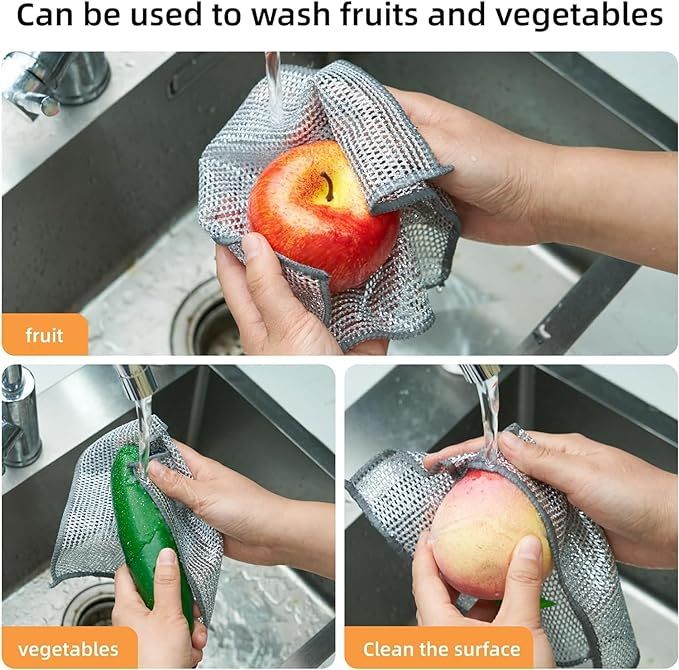 Can be used to wash fruits and vegetables

fruit

vegetables

Clean the surface