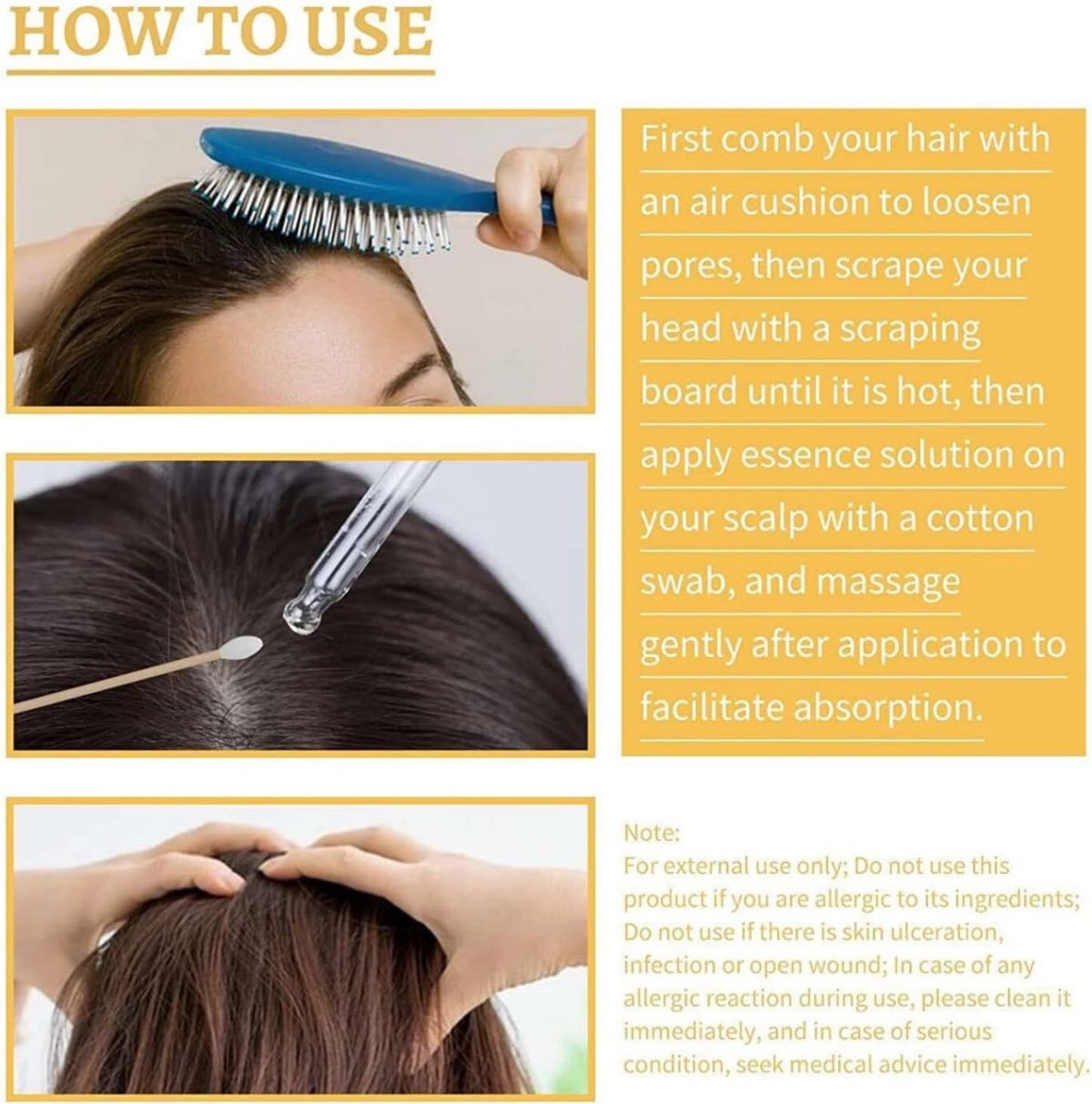 HOW TO USE

First comb your hair with an air cushion to loosen pores, then scrape your head with a scraping board until it is hot, then apply essence solution on your scalp with a cotton swab, and massage gently after application to facilitate absorption.

Note:
For external use only; Do not use this product if you are allergic to its ingredients; Do not use if there is skin ulceration, infection or open wound; In case of any allergic reaction during use, please clean it immediately, and in case of serious condition, seek medical advice immediately.