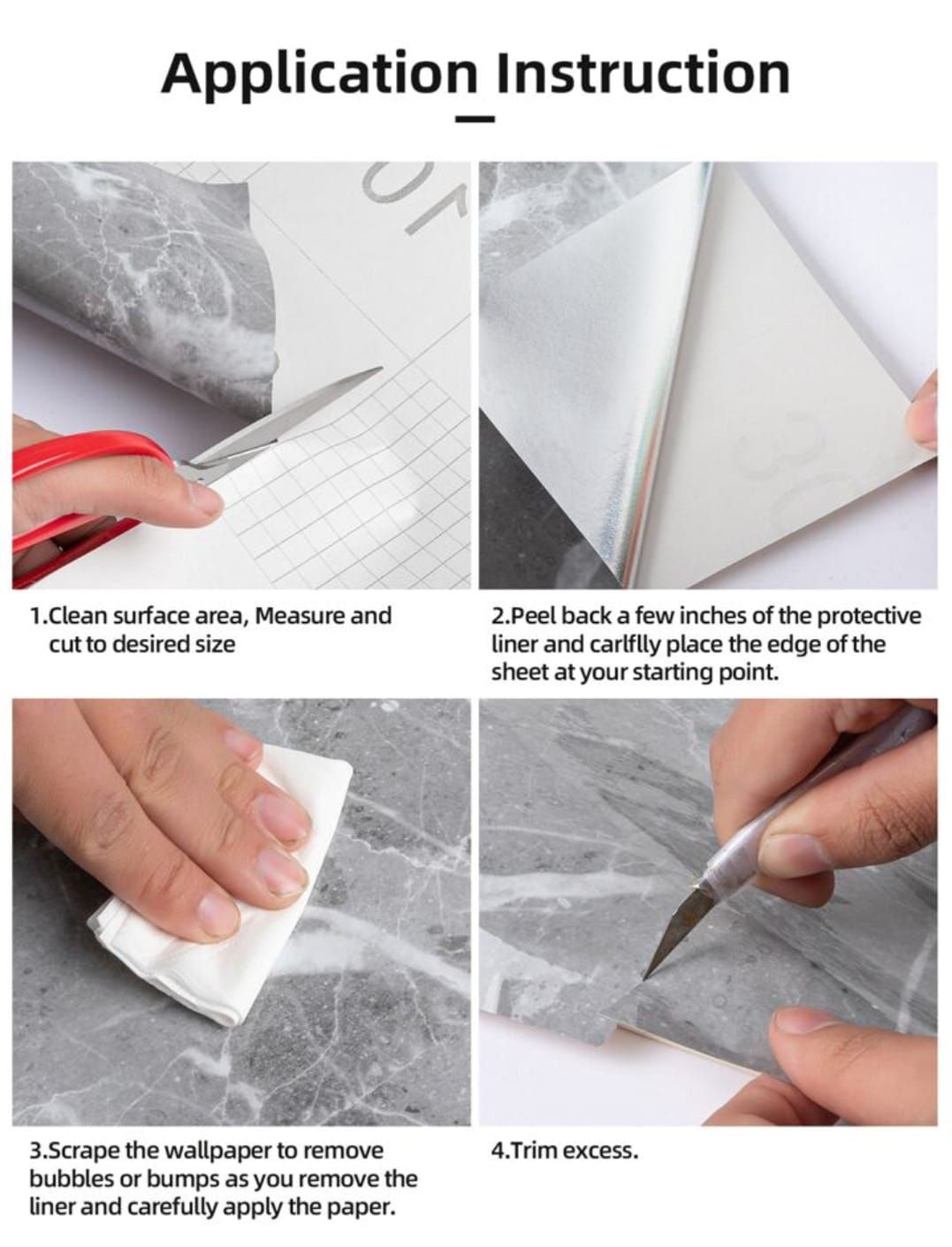 Application Instruction

1.Clean surface area, Measure and cut to desired size

2.Peel back a few inches of the protective liner and carlflly place the edge of the sheet at your starting point.

3.Scrape the wallpaper to remove bubbles or bumps as you remove the liner and carefully apply the paper.

4.Trim excess.