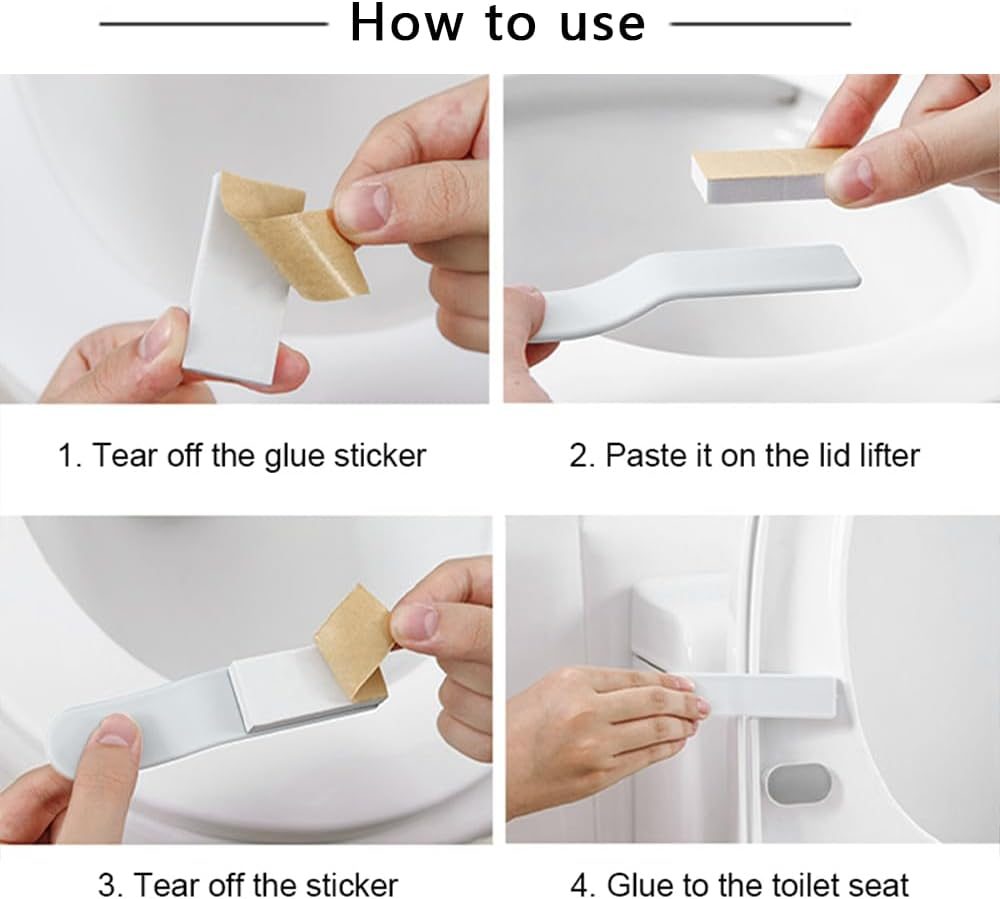 How to use

1. Tear off the glue sticker

2. Paste it on the lid lifter

3. Tear off the sticker

4. Glue to the toilet seat