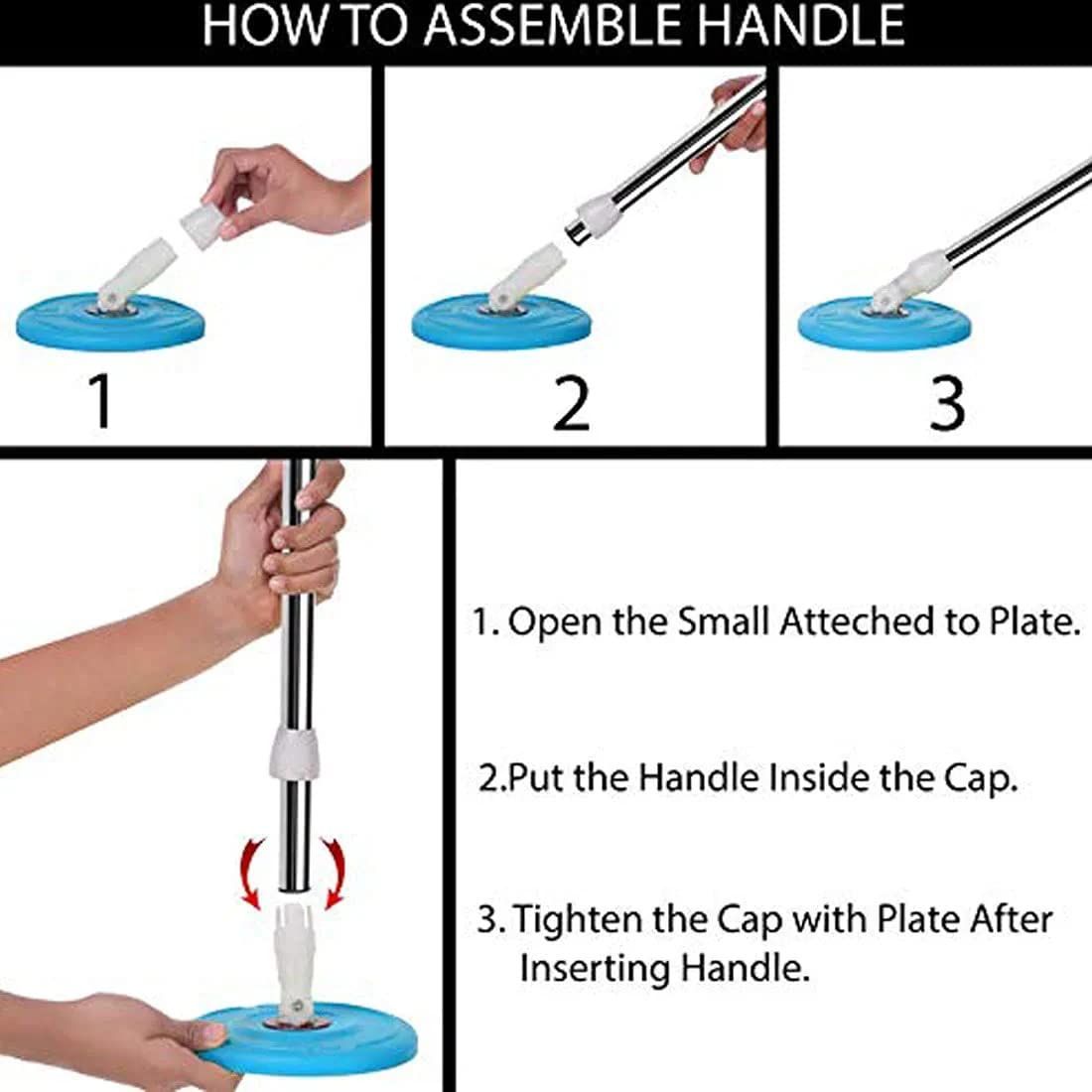 HOW TO ASSEMBLE HANDLE

1

2

3

1. Open the Small Atteched to Plate.

2.Put the Handle Inside the Cap.

3. Tighten the Cap with Plate After Inserting Handle.