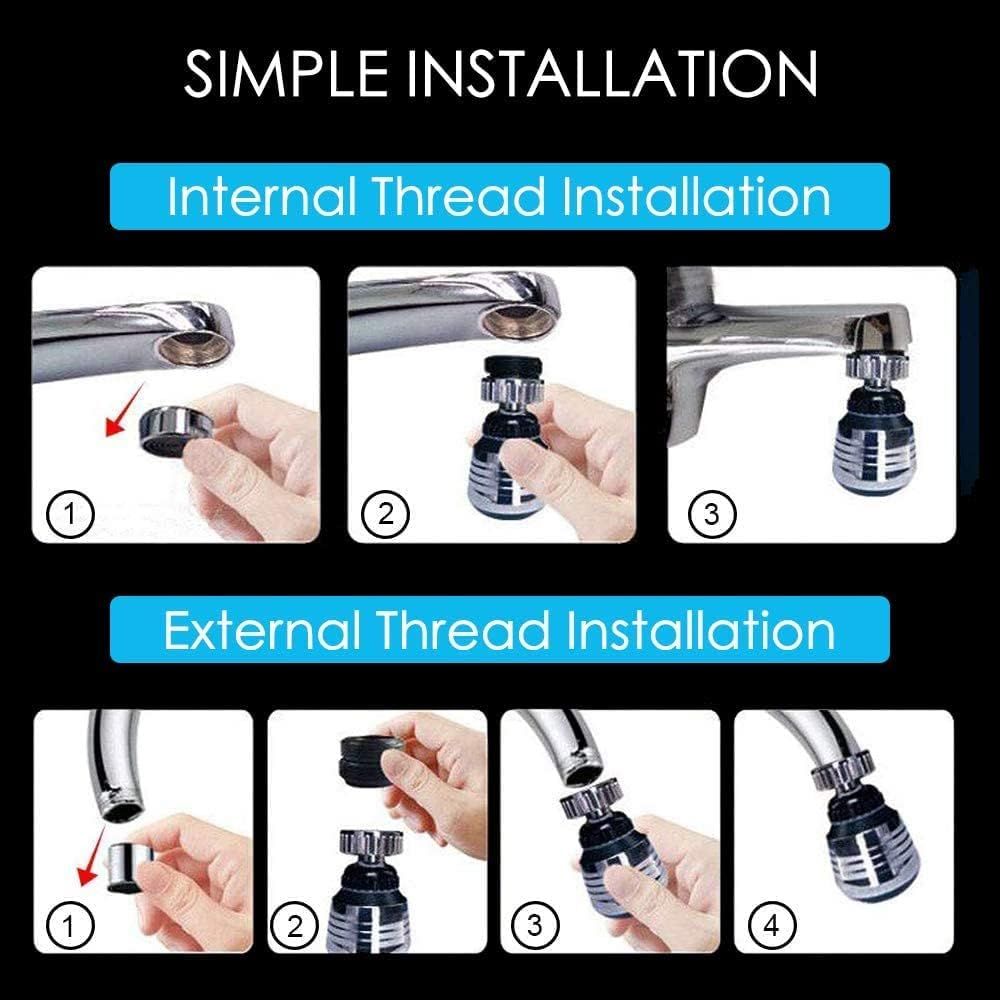 SIMPLE INSTALLATION

Internal Thread Installation

1

2

3

External Thread Installation

1

2

3

4