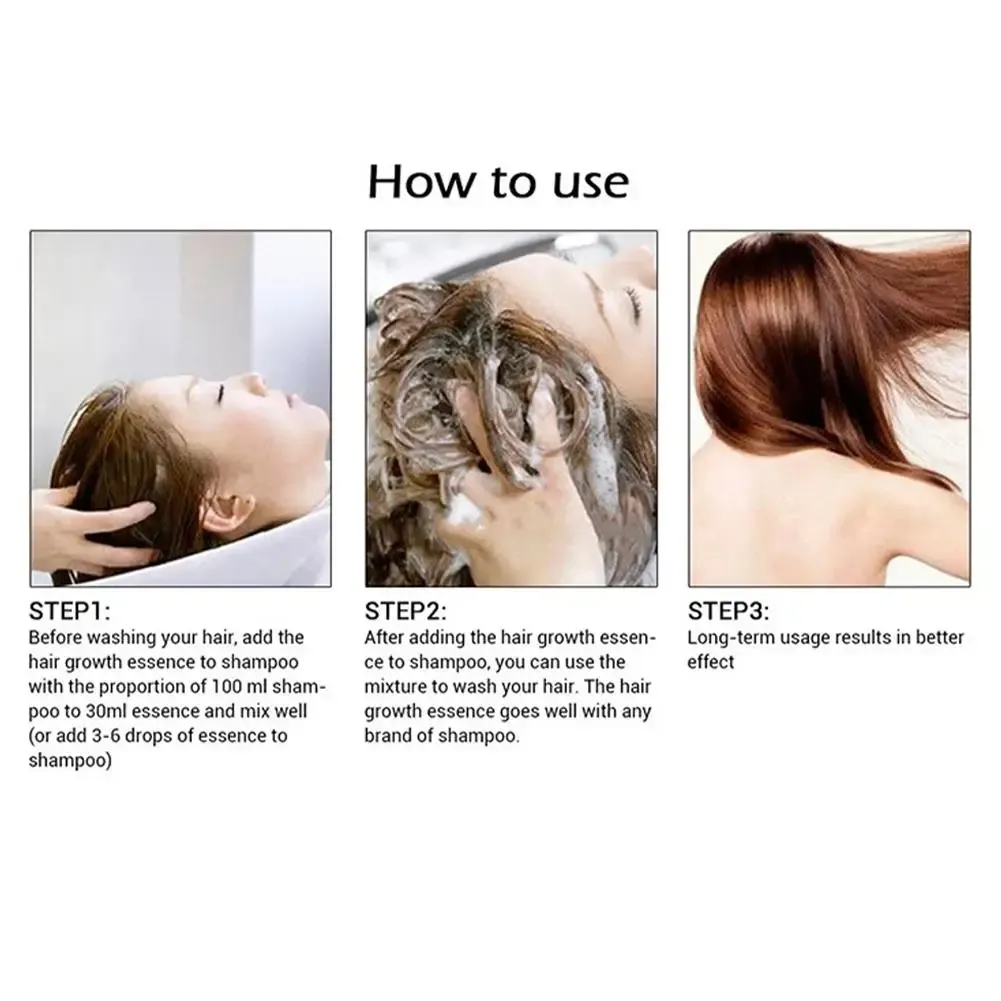 How to use

STEP1:
Before washing your hair, add the hair growth essence to shampoo with the proportion of 100 ml shampoo to 30ml essence and mix well (or add 3-6 drops of essence to shampoo)

STEP2:
After adding the hair growth essence to shampoo, you can use the mixture to wash your hair. The hair growth essence goes well with any brand of shampoo.

STEP3:
Long-term usage results in better effect