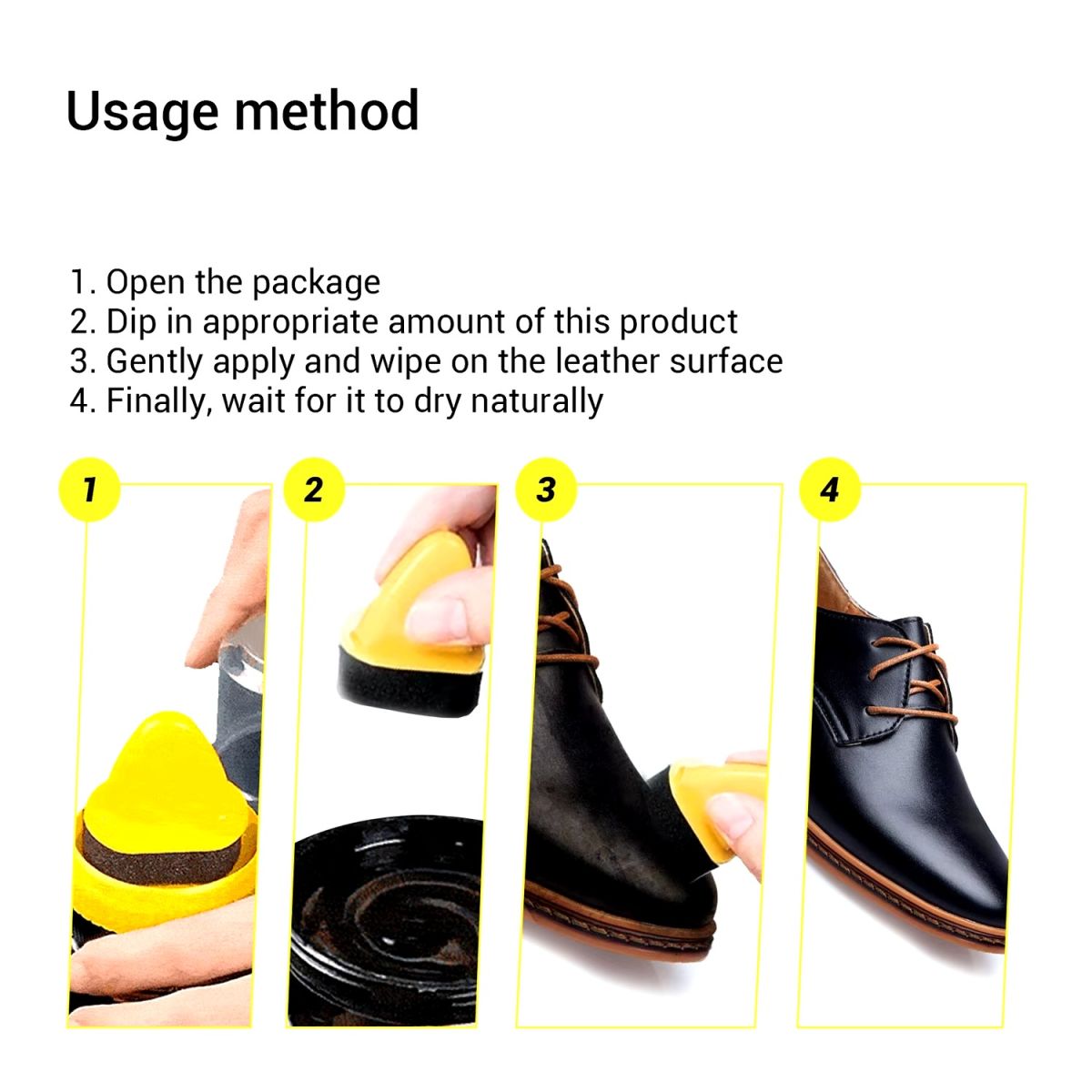 Usage method

1. Open the package
2. Dip in appropriate amount of this product
3. Gently apply and wipe on the leather surface
4. Finally, wait for it to dry naturally

1

2

3

4