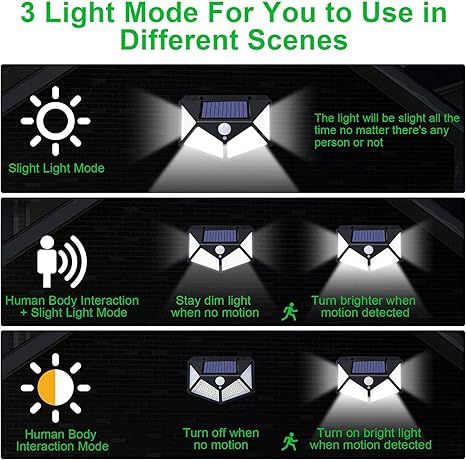 3 Light Mode For You to Use in Different Scenes

Slight Light Mode

The light will be slight all the time no matter there's any person or not

Human Body Interaction + Slight Light Mode

Stay dim light when no motion

Turn brighter when motion detected

Human Body Interaction Mode

Turn off when no motion

Turn on bright light when motion detected