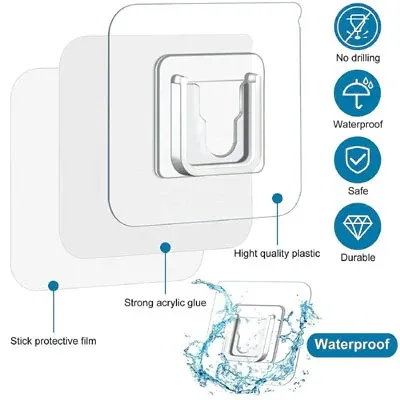 No drilling

Waterproof

Safe

Durable

Hight quality plastic

Strong acrylic glue

Stick protective film

Waterproof