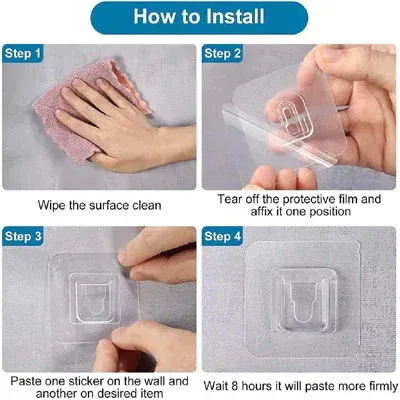 How to Install

Step 1

Wipe the surface clean

Step 2

Tear off the protective film and affix it one position

Step 3

Paste one sticker on the wall and another on desired item

Step 4

Wait 8 hours it will paste more firmly