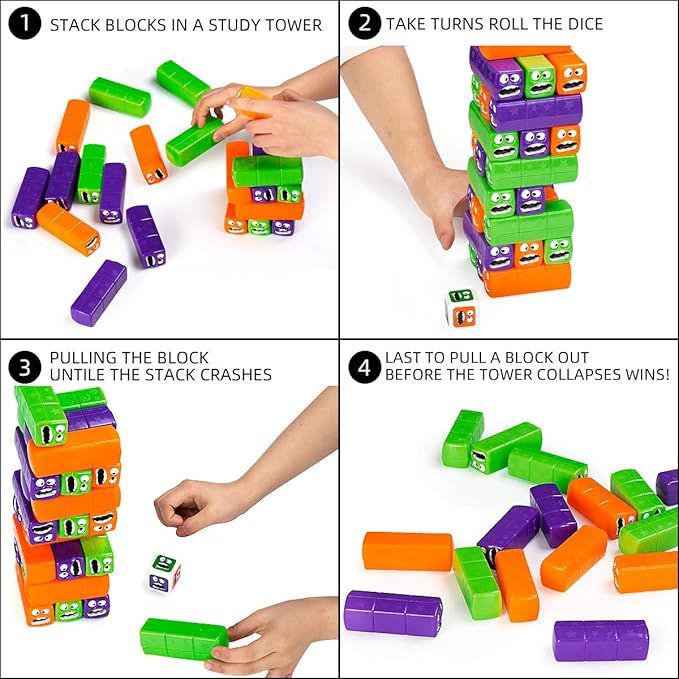 1 STACK BLOCKS IN A STUDY TOWER

2 TAKE TURNS ROLL THE DICE

3 PULLING THE BLOCK UNTILE THE STACK CRASHES

4 LAST TO PULL A BLOCK OUT BEFORE THE TOWER COLLAPSES WINS!