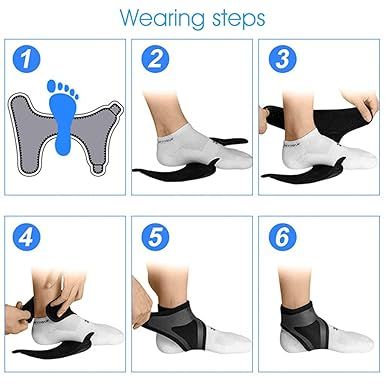 Wearing steps

1

2

3

4

5

6