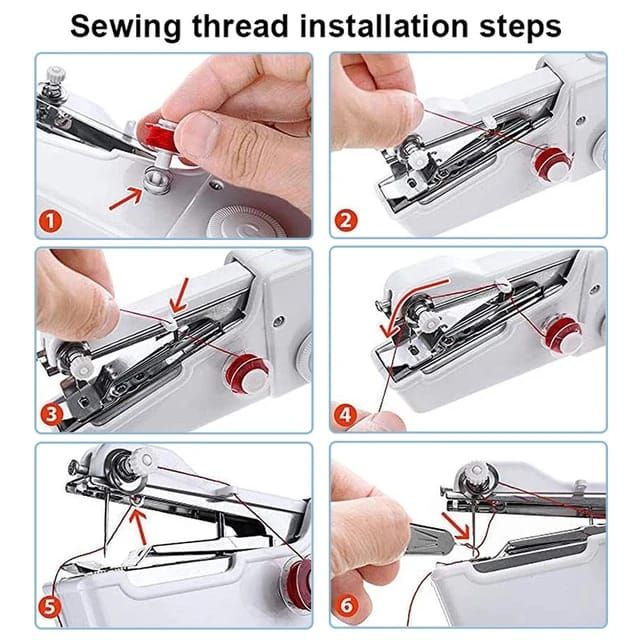 Sewing thread installation steps

1

2

3

4

5

6