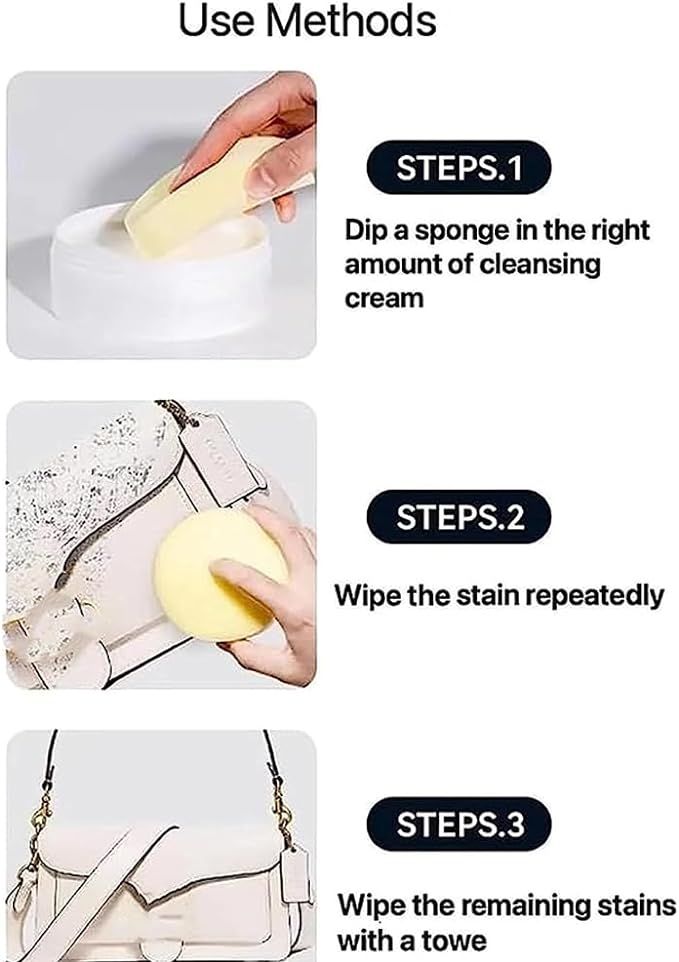 Use Methods

STEPS.1

Dip a sponge in the right amount of cleansing cream

STEPS.2

Wipe the stain repeatedly

STEPS.3

Wipe the remaining stains with a towe