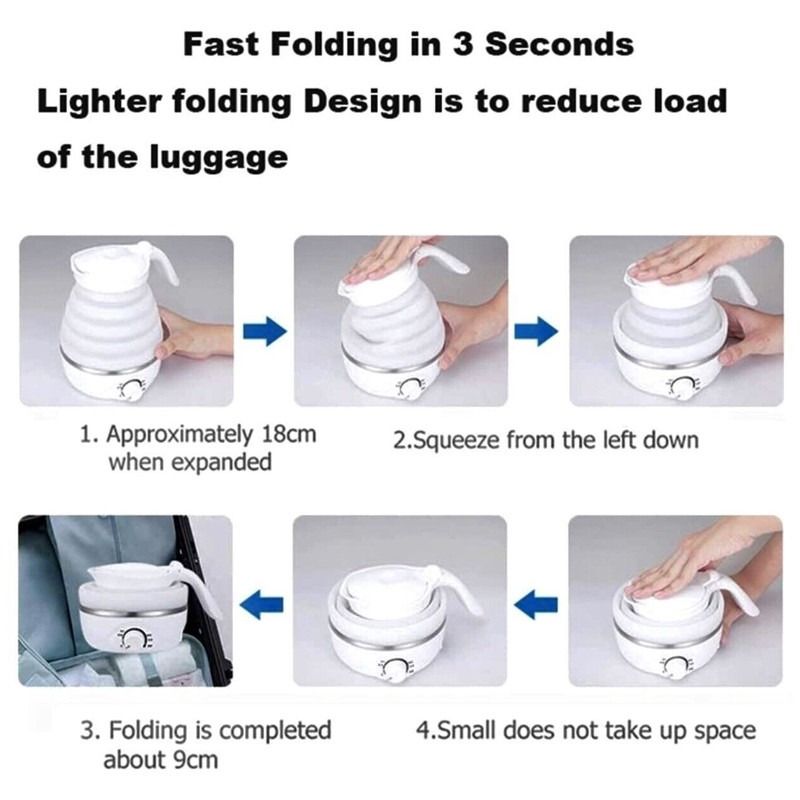 Fast Folding in 3 Seconds

Lighter folding Design is to reduce load of the luggage

1. Approximately 18cm when expanded

2.Squeeze from the left down

3. Folding is completed about 9cm

4.Small does not take up space