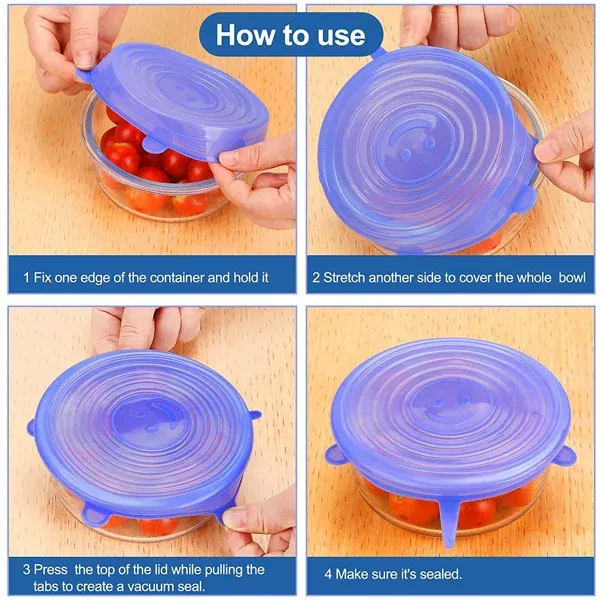 How to use

1 Fix one edge of the container and hold it

2 Stretch another side to cover the whole bowl

3 Press the top of the lid while pulling the tabs to create a vacuum seal.

4 Make sure it's sealed.