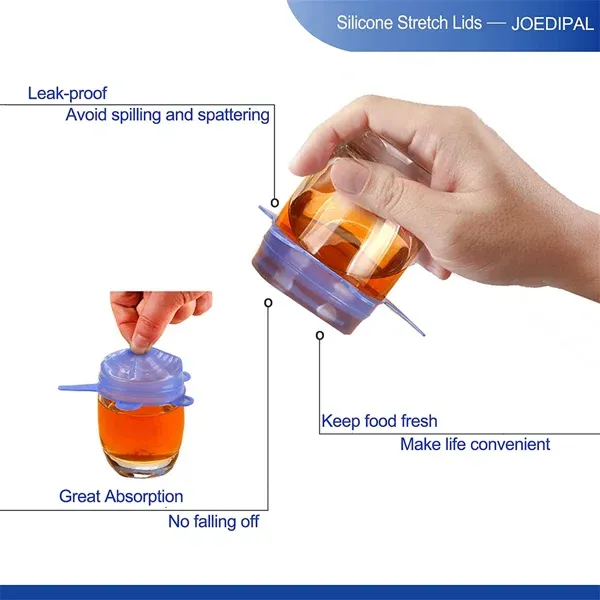 Silicone Stretch Lids — JOEDIPAL

Leak-proof
Avoid spilling and spattering

Keep food fresh
Make life convenient

Great Absorption
No falling off