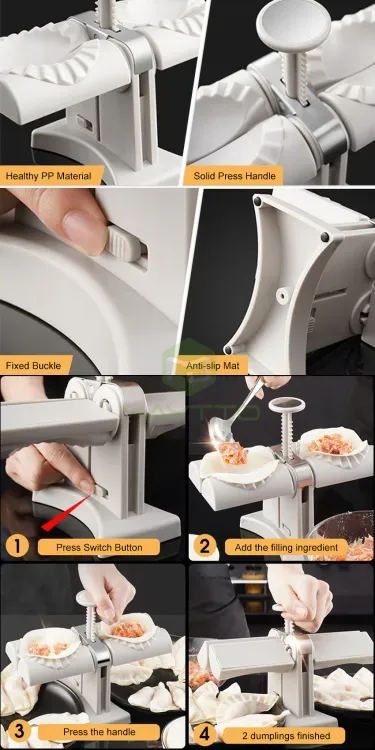 Healthy PP Material

Solid Press Handle

Fixed Buckle

Anti-slip Mat

1 Press Switch Button

2 Add the filling ingredient

3 Press the handle

4 2 dumplings finished