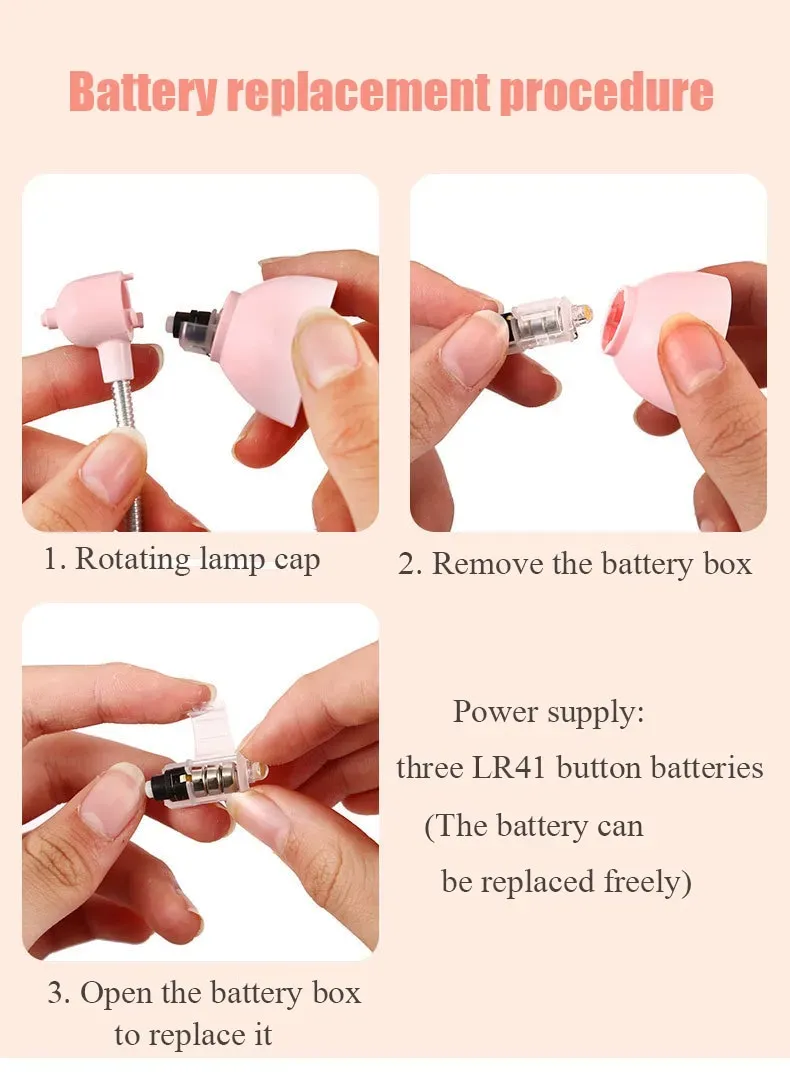 Battery replacement procedure

1. Rotating lamp cap

2. Remove the battery box

3. Open the battery box to replace it

Power supply:
three LR41 button batteries
(The battery can be replaced freely)