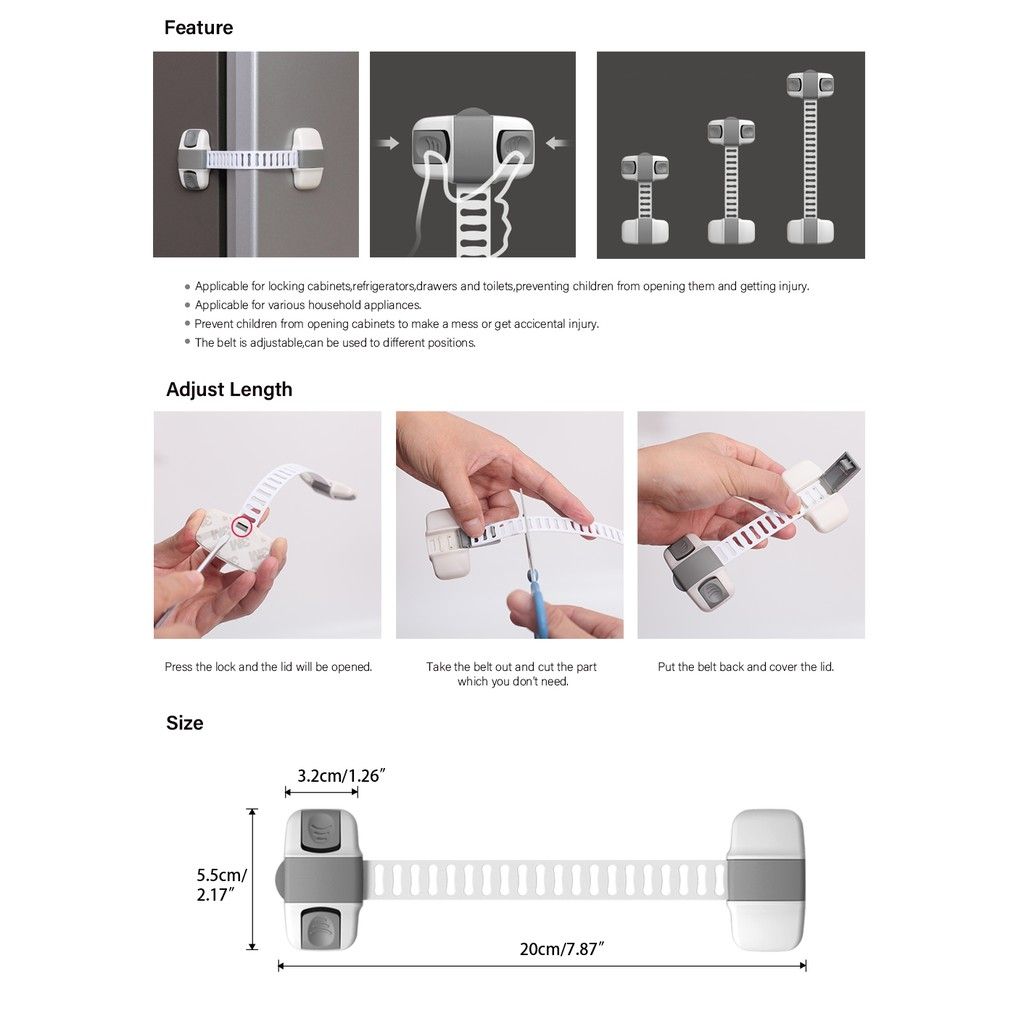 Feature

• Applicable for locking cabinets,refrigerators,drawers and toilets,preventing children from opening them and getting injury.
• Applicable for various household appliances.
• Prevent children from opening cabinets to make a mess or get accicental injury.
• The belt is adjustable,can be used to different positions.

Adjust Length

Press the lock and the lid will be opened.

Take the belt out and cut the part which you don't need.

Put the belt back and cover the lid.

Size

3.2cm/1.26″

5.5cm/ 2.17″

20cm/7.87″