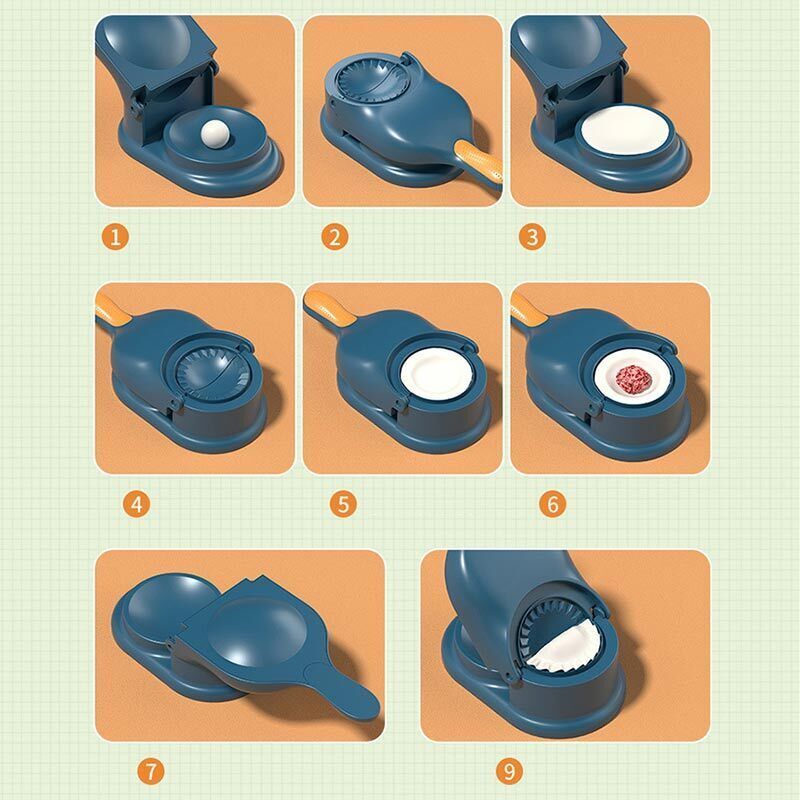 1

2

3

4

5

6

7

9