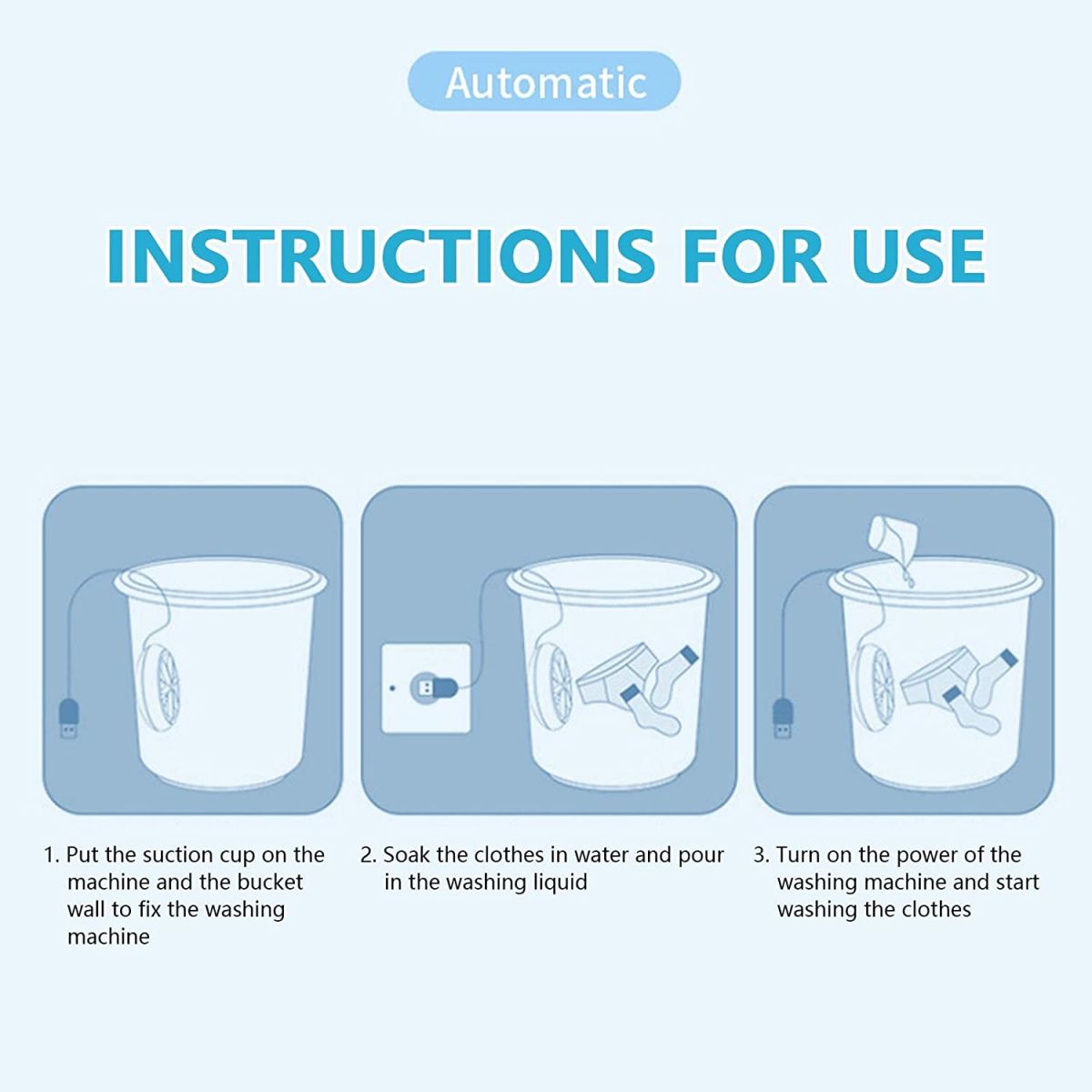 Automatic

INSTRUCTIONS FOR USE

1. Put the suction cup on the machine and the bucket wall to fix the washing machine

2. Soak the clothes in water and pour in the washing liquid

3. Turn on the power of the washing machine and start washing the clothes