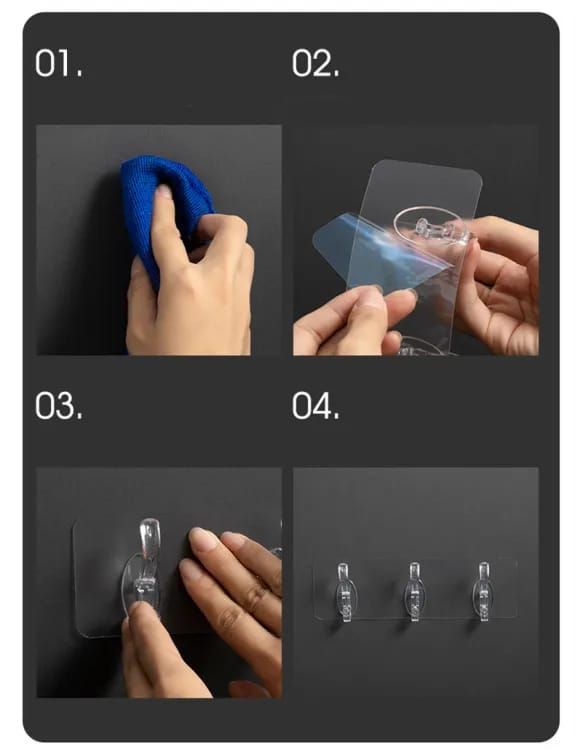 01.

02.

03.

04.