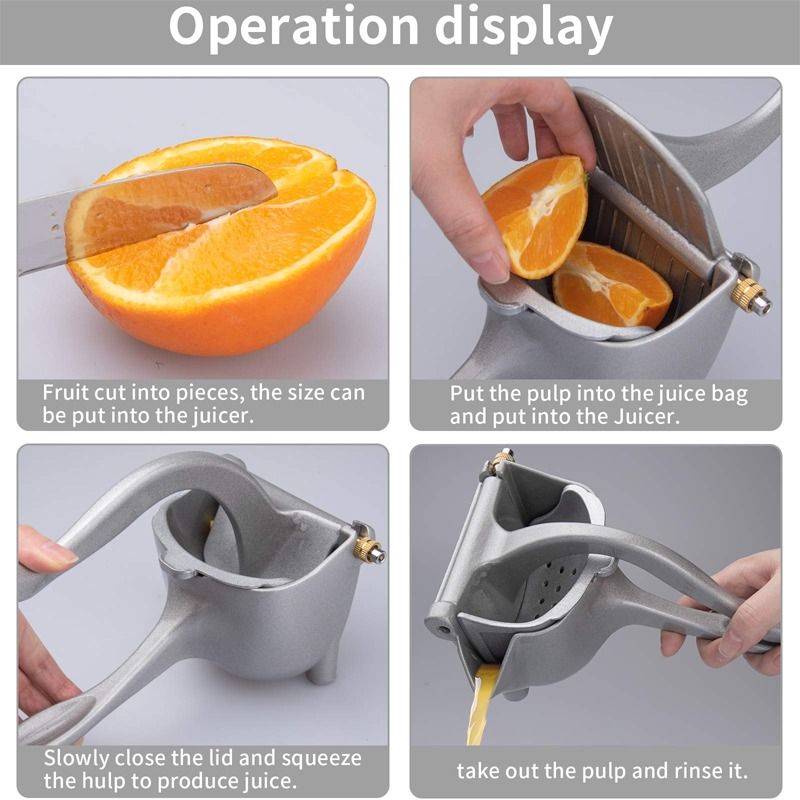 Operation display

Fruit cut into pieces, the size can be put into the juicer.

Put the pulp into the juice bag and put into the Juicer.

Slowly close the lid and squeeze the hulp to produce juice.

take out the pulp and rinse it.